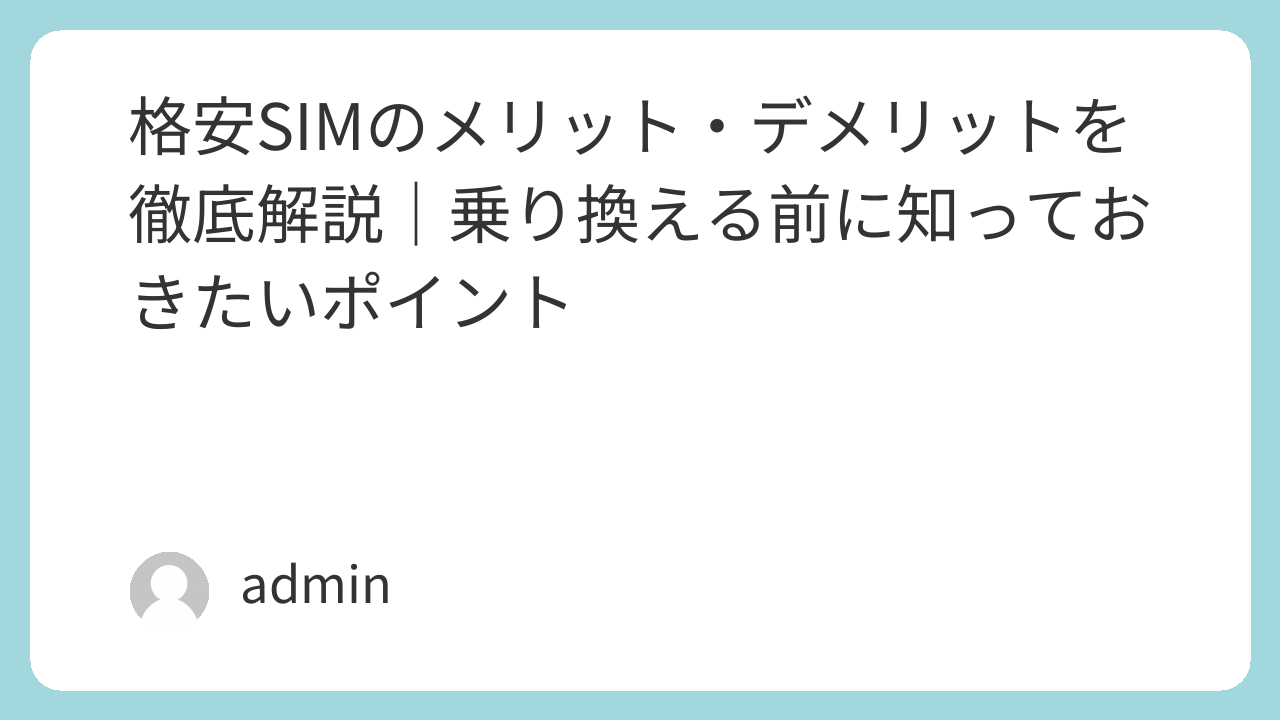 格安SIMのメリット・デメリットを徹底解説｜乗り換える前に知っておきたいポイント

admin